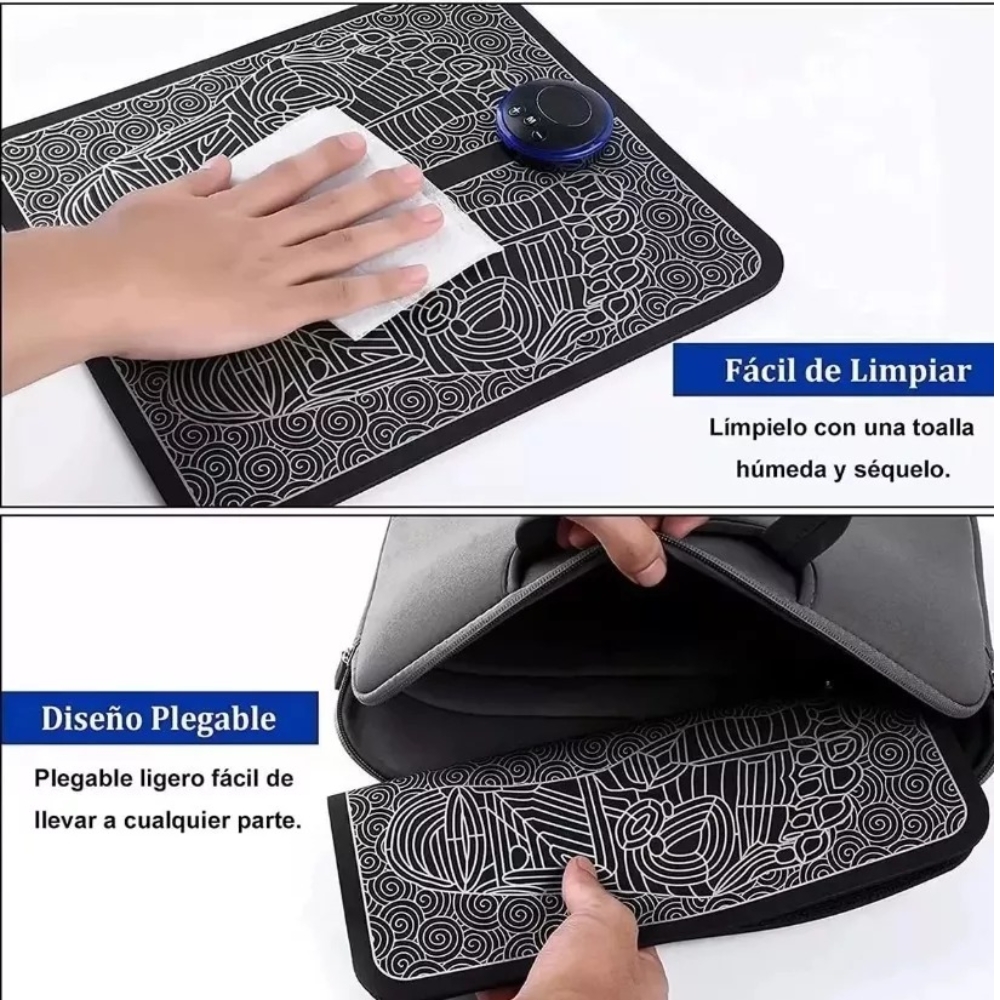 Fácil de Limpiar

Límpielo con una toalla húmeda y séquelo.

Diseño Plegable

Plegable ligero fácil de llevar a cualquier parte.